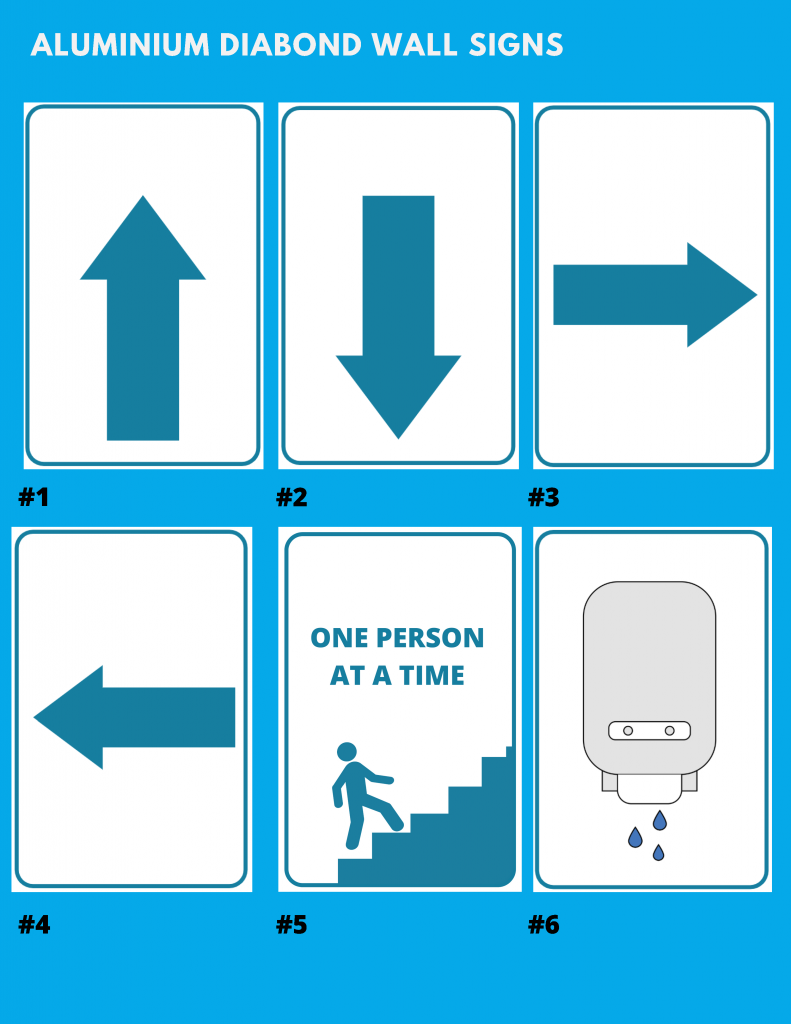 ALUMINIUM DIABOND WALL SIGNS

#1

#2

#3

#4

ONE PERSON AT A TIME

#5

#6